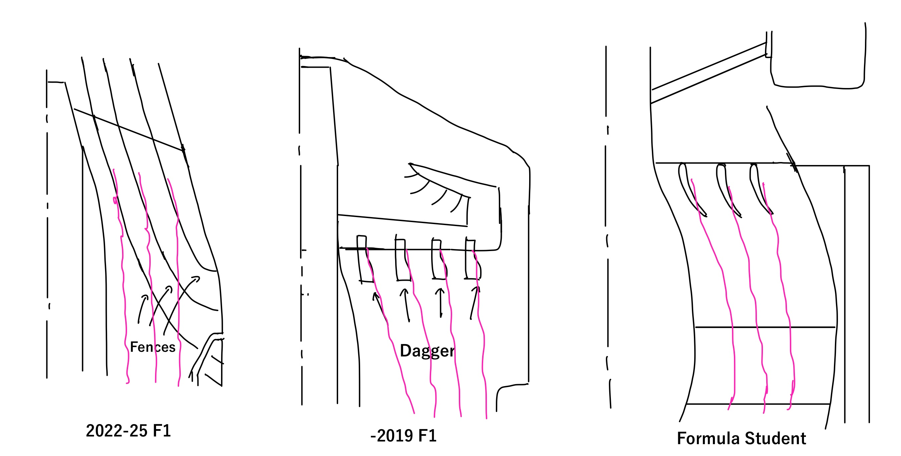 Fences

2022-25 F1

Dagger

-2019 F1

Formula Student